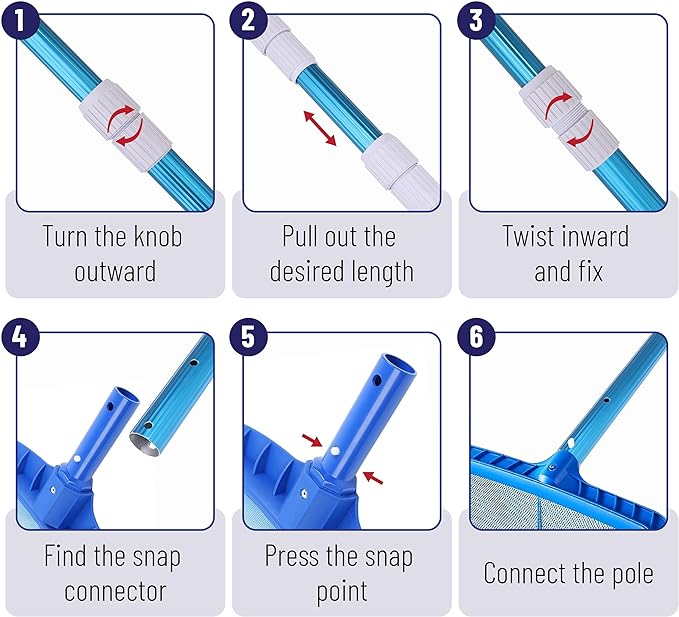 1
Turn the knob outward

2
Pull out the desired length

3
Twist inward and fix

4
Find the snap connector

5
Press the snap point

6
Connect the pole